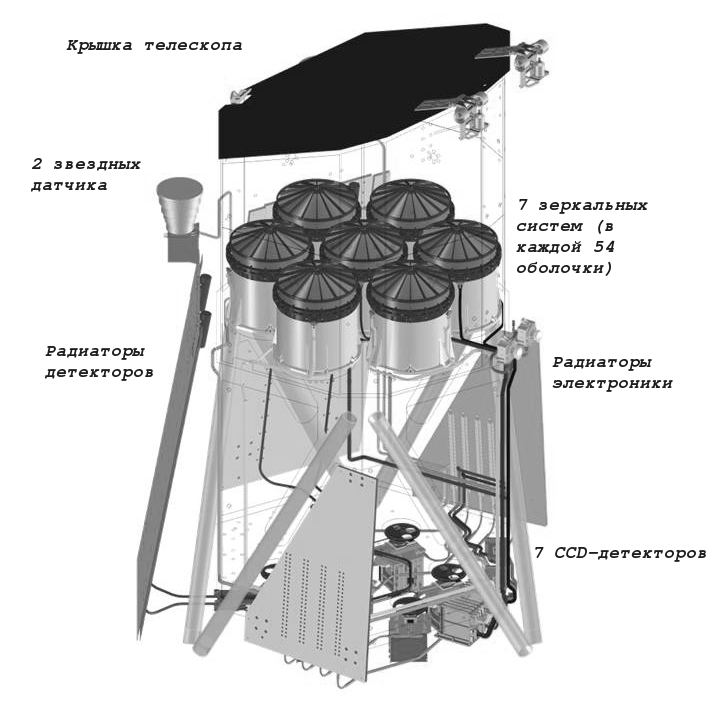 Крышка телескопа

2 звездных датчика

7 зеркальных систем (в каждой 54 оболочки)

Радиаторы детекторов

Радиаторы электроники

7 CCD-детекторов